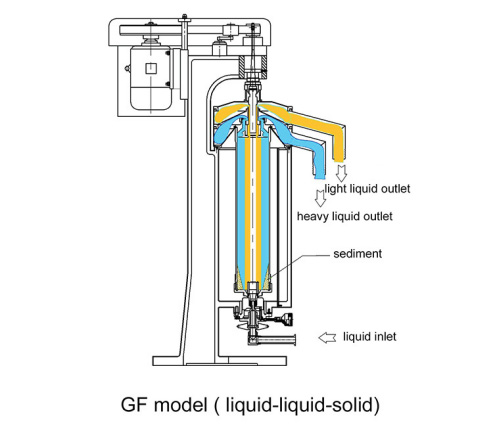 light liquid outlet
heavy liquid outlet
sediment
liquid inlet
GF model ( liquid-liquid-solid)